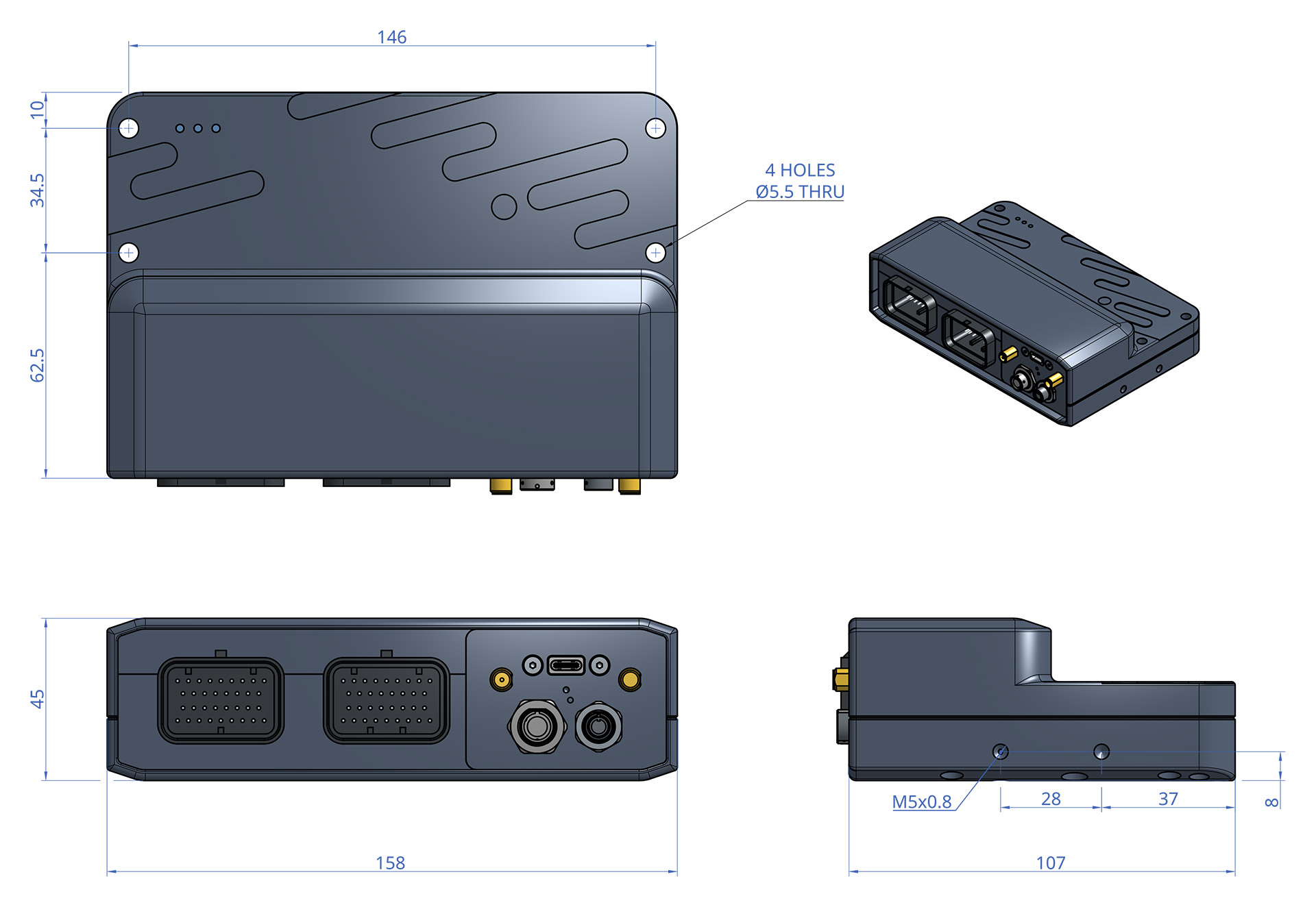 146

10

34.5

62.5

4 HOLES
Ø5.5 THRU

45

158

M5x0.8

28

37

8

107